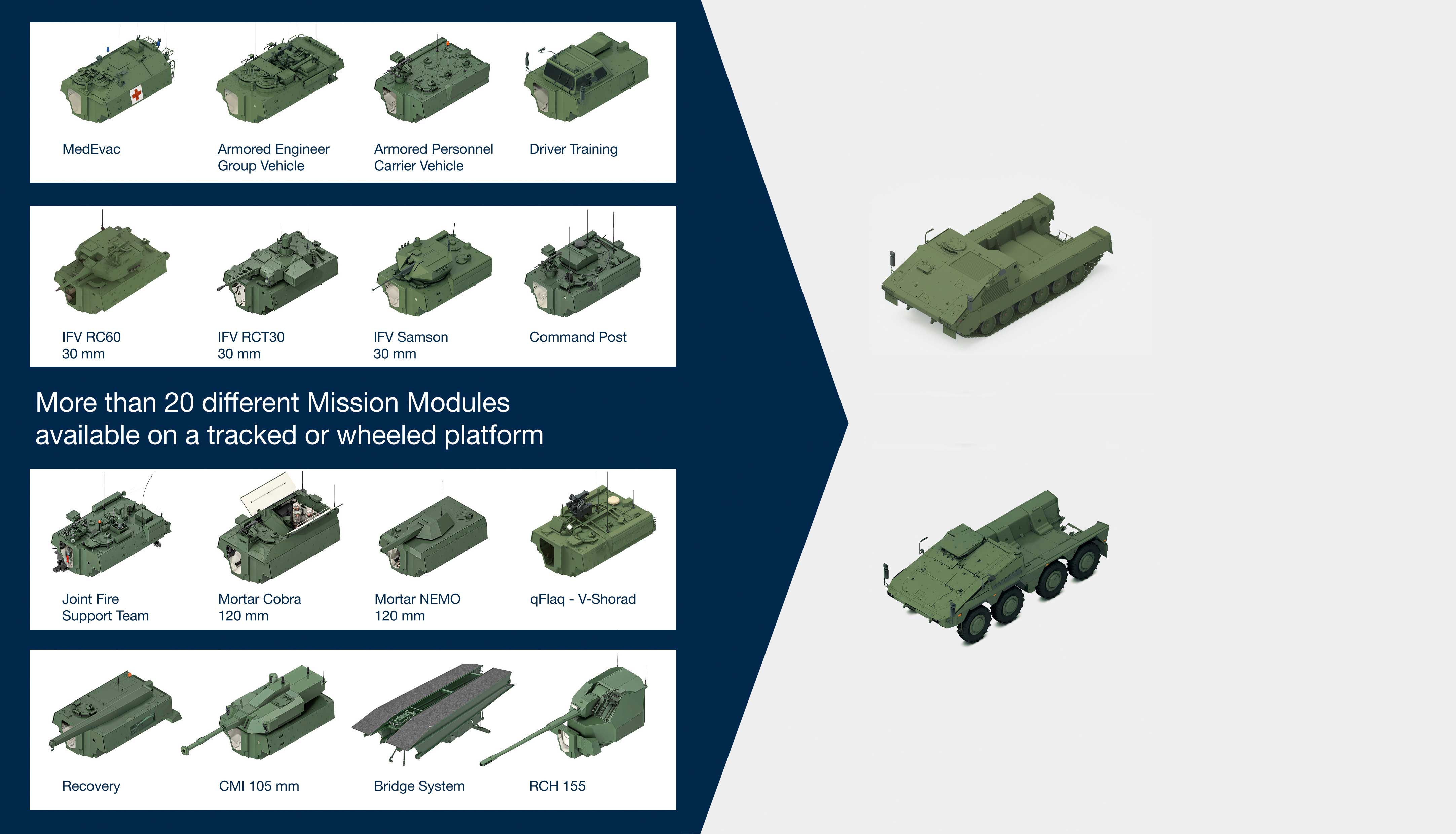 MedEvac

Armored Engineer Group Vehicle

Armored Personnel Carrier Vehicle

Driver Training

IFV RC60
30 mm

IFV RCT30
30 mm

IFV Samson
30 mm

Command Post

More than 20 different Mission Modules available on a tracked or wheeled platform

Joint Fire Support Team

Mortar Cobra
120 mm

Mortar NEMO
120 mm

qFlaq - V-Shorad

Recovery

CMI 105 mm

Bridge System

RCH 155