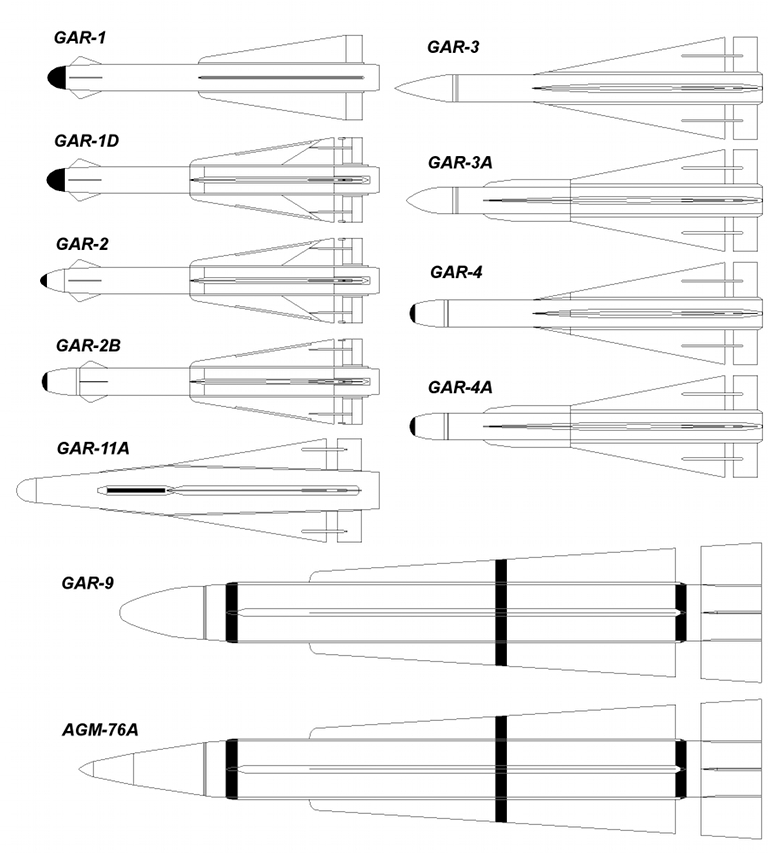 GAR-1

GAR-1D

GAR-2

GAR-2B

GAR-11A

GAR-3

GAR-3A

GAR-4

GAR-4A

GAR-9

AGM-76A