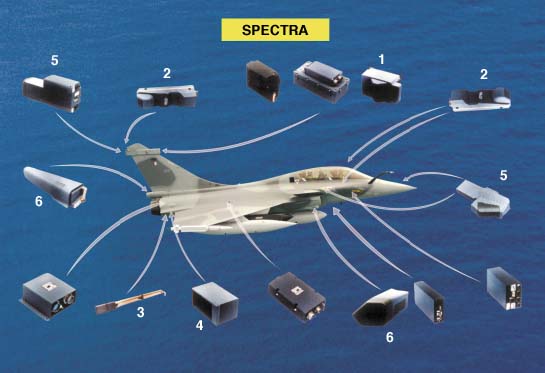 SPECTRA

5

2

1

2

6

5

3

4

6