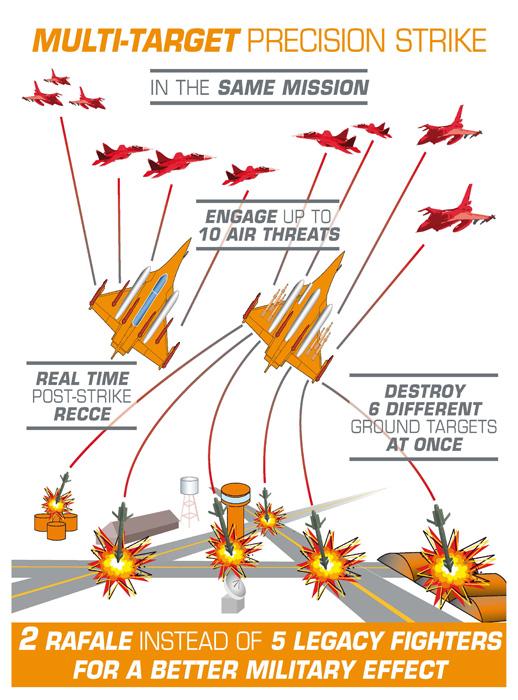 MULTI-TARGET PRECISION STRIKE

IN THE SAME MISSION

ENGAGE UP TO 10 AIR THREATS

REAL TIME POST-STRIKE RECCE

DESTROY 6 DIFFERENT GROUND TARGETS AT ONCE

2 RAFALE INSTEAD OF 5 LEGACY FIGHTERS FOR A BETTER MILITARY EFFECT