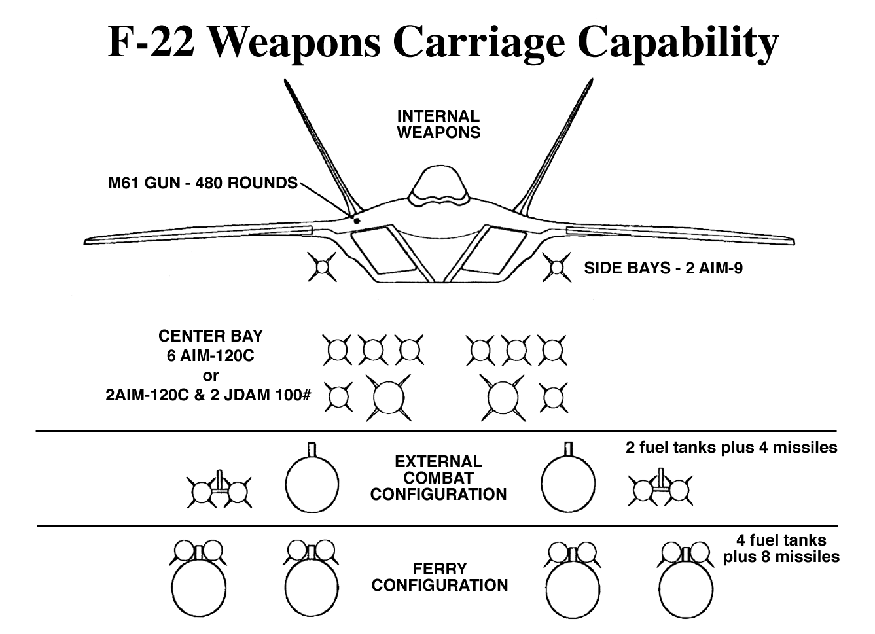 F-22 Weapons Carriage Capability

INTERNAL WEAPONS

M61 GUN - 480 ROUNDS

SIDE BAYS - 2 AIM-9

CENTER BAY
6 AIM-120C
or
2AIM-120C & 2 JDAM 100#

EXTERNAL COMBAT CONFIGURATION

2 fuel tanks plus 4 missiles

FERRY CONFIGURATION

4 fuel tanks plus 8 missiles