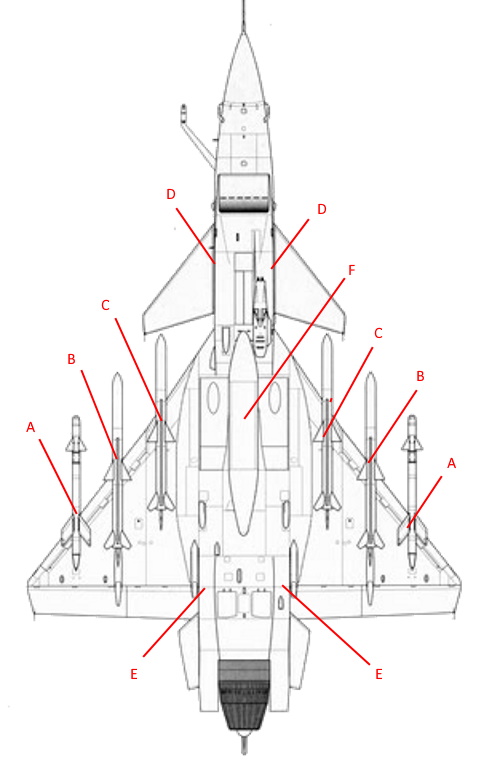 D
D
F
C
C
B
B
A
A
E
E