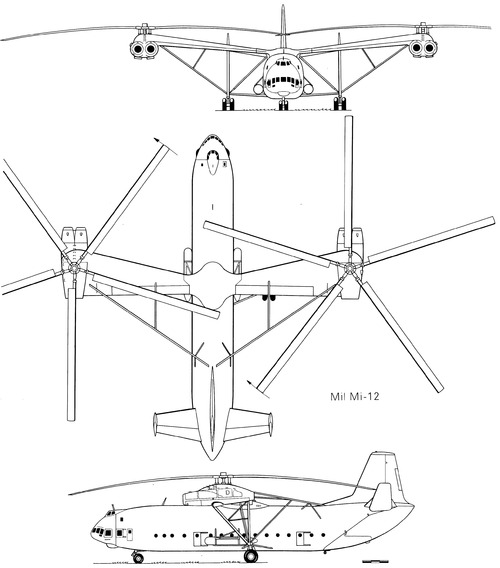 Mil Mi-12